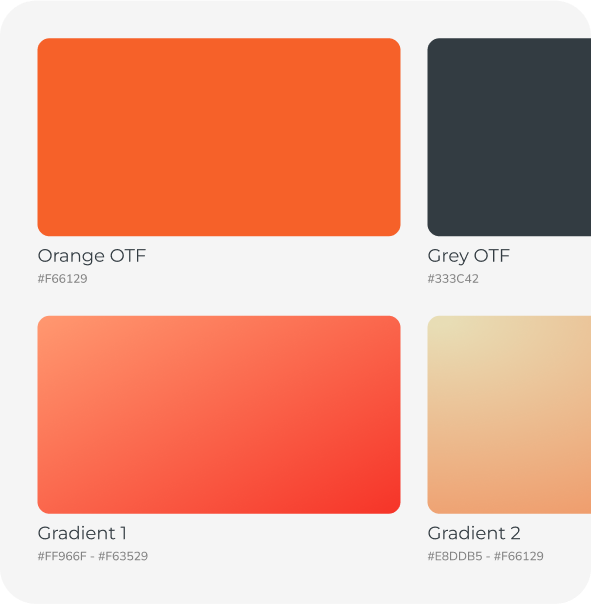 Orange OTF
#F66129

Grey OTF
#333C42

Gradient 1
#FF966F - #F63529

Gradient 2
#E8DDB5 - #F66129